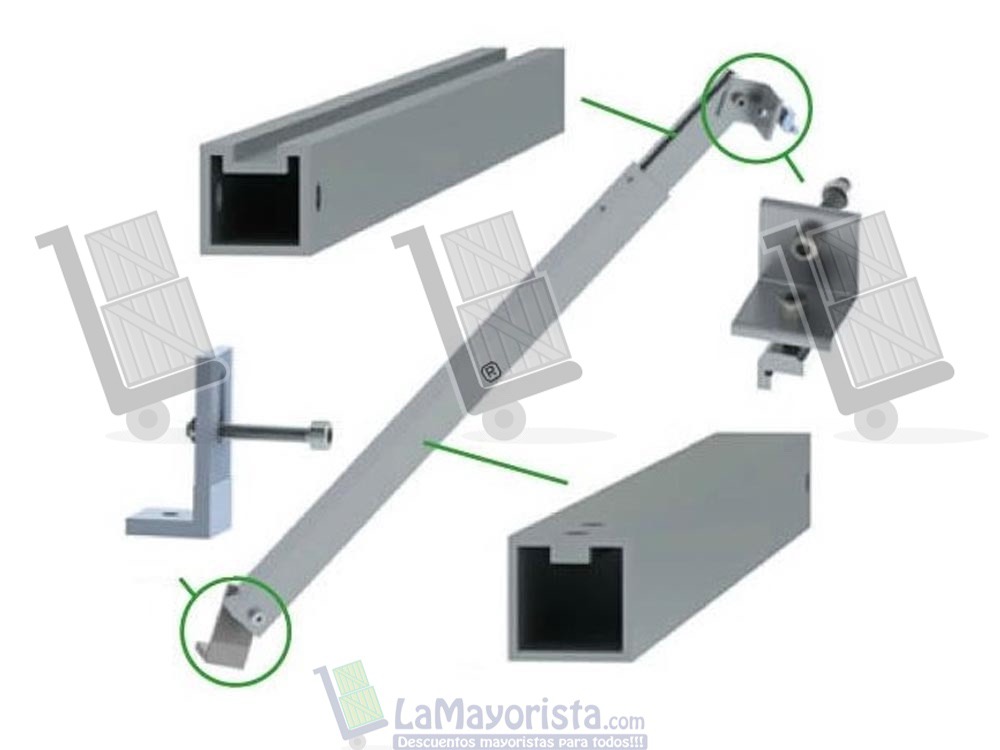 ®

LaMayorista.com
Descuentos mayoristas para todos!!!